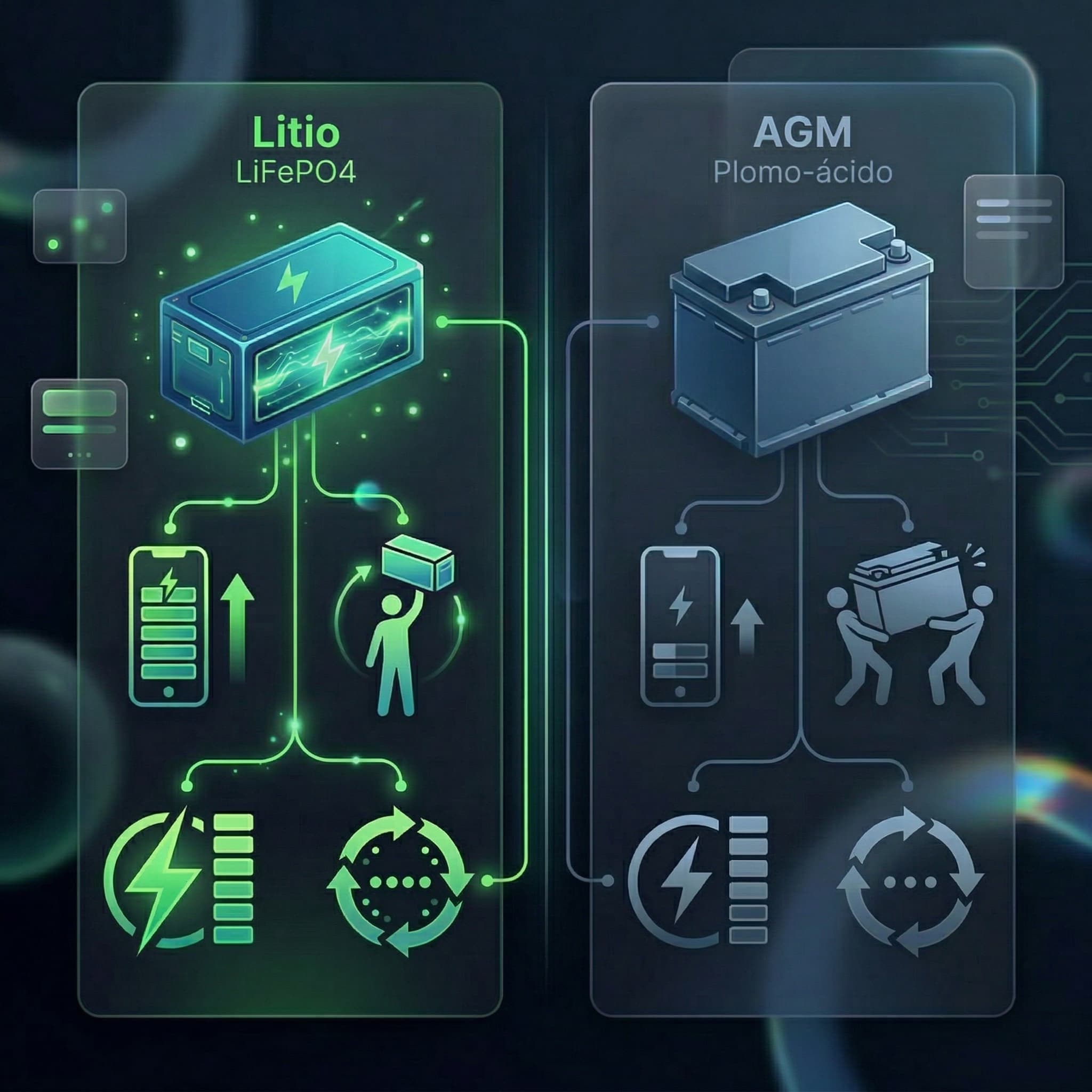 Litio
LiFePO4

AGM
Plomo-ácido